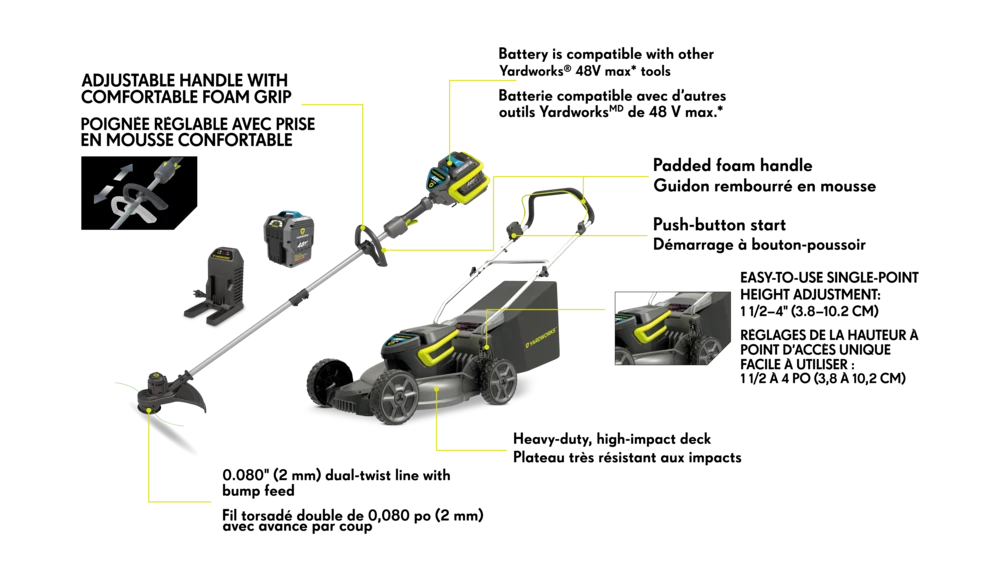 ADJUSTABLE HANDLE WITH COMFORTABLE FOAM GRIP

POIGNÉE RÉGLABLE AVEC PRISE EN MOUSSE CONFORTABLE

Battery is compatible with other Yardworks® 48V max* tools

Batterie compatible avec d'autres outils Yardworks$^{MD}$ de 48 V max.*

Padded foam handle
Guidon rembourré en mousse

Push-button start
Démarrage à bouton-poussoir

EASY-TO-USE SINGLE-POINT HEIGHT ADJUSTMENT: 1 1/2–4" (3.8–10.2 CM)

REGLAGES DE LA HAUTEUR À POINT D'ACCES UNIQUE FACILE À UTILISER : 1 1/2 À 4 PO (3,8 À 10,2 CM)

YARDWORKS

Heavy-duty, high-impact deck
Plateau très résistant aux impacts

0.080" (2 mm) dual-twist line with bump feed

Fil torsadé double de 0,080 po (2 mm) avec avance par coup